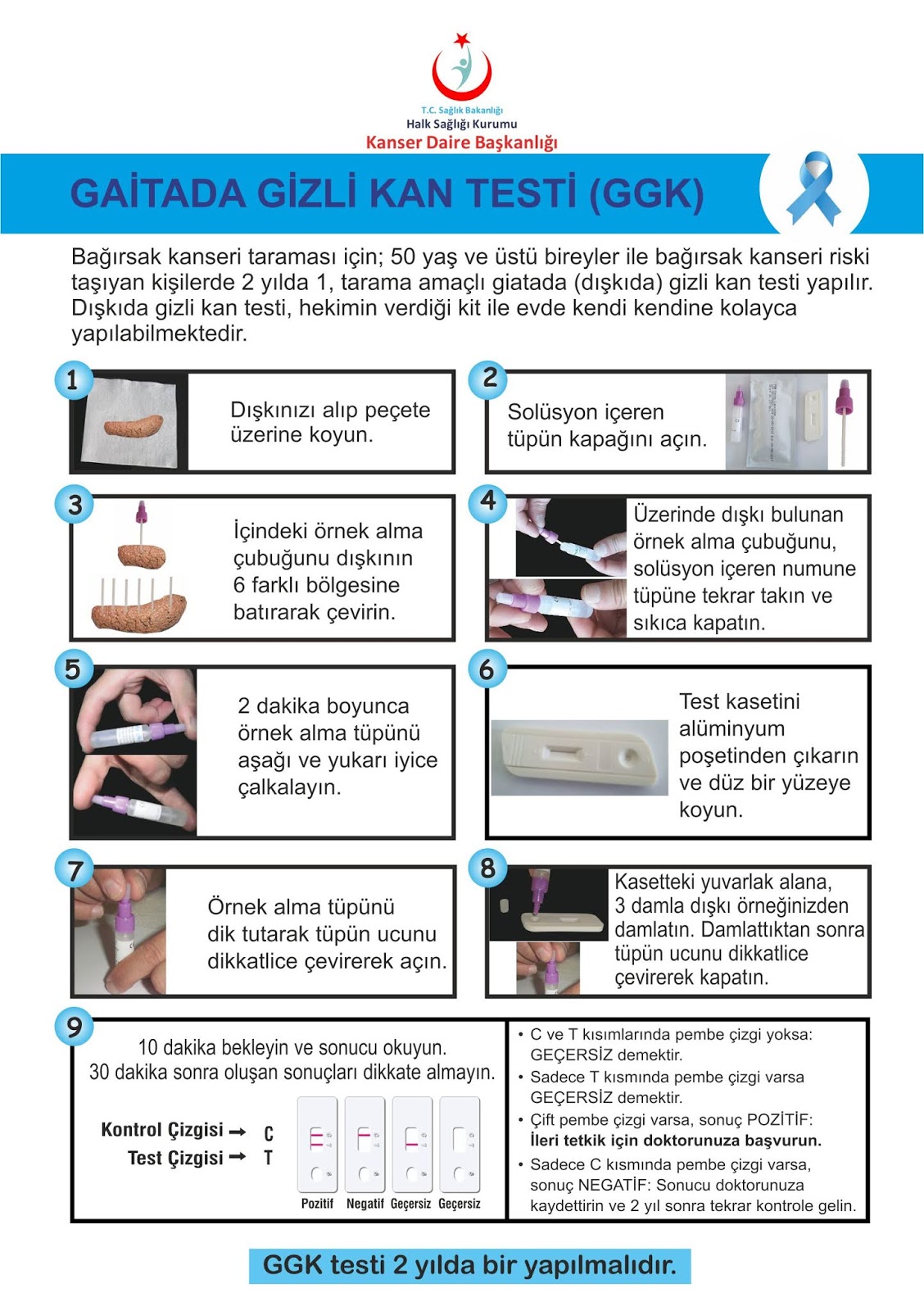 T.C. Sağlık Bakanlığı
Halk Sağlığı Kurumu
Kanser Daire Başkanlığı

GAİTADA GİZLİ KAN TESTİ (GGK)

Bağırsak kanseri taraması için; 50 yaş ve üstü bireyler ile bağırsak kanseri riski taşıyan kişilerde 2 yılda 1, tarama amaçlı giatada (dışkıda) gizli kan testi yapılır. Dışkıda gizli kan testi, hekimin verdiği kit ile evde kendi kendine kolayca yapılabilmektedir.

1
Dışkınızı alıp peçete üzerine koyun.

2
Solüsyon içeren tüpün kapağını açın.

3
İçindeki örnek alma çubuğunu dışkının 6 farklı bölgesine batırarak çevirin.

4
Üzerinde dışkı bulunan örnek alma çubuğunu, solüsyon içeren numune tüpüne tekrar takın ve sıkıca kapatın.

5
2 dakika boyunca örnek alma tüpünü aşağı ve yukarı iyice çalkalayın.

6
Test kasetini alüminyum poşetinden çıkarın ve düz bir yüzeye koyun.

7
Örnek alma tüpünü dik tutarak tüpün ucunu dikkatlice çevirerek açın.

8
Kasetteki yuvarlak alana, 3 damla dışkı örneğinizden damlatın. Damlattıktan sonra tüpün ucunu dikkatlice çevirerek kapatın.

9
10 dakika bekleyin ve sonucu okuyun.
30 dakika sonra oluşan sonuçları dikkate almayın.

Kontrol Çizgisi → C
Test Çizgisi → T

Pozitif Negatif Geçersiz Geçersiz

• C ve T kısımlarında pembe çizgi yoksa: GEÇERSİZ demektir.
• Sadece T kısmında pembe çizgi varsa GEÇERSİZ demektir.
• Çift pembe çizgi varsa, sonuç POZİTİF: İleri tetkik için doktorunuza başvurun.
• Sadece C kısmında pembe çizgi varsa, sonuç NEGATİF: Sonucu doktorunuza kaydettirin ve 2 yıl sonra tekrar kontrole gelin.

GGK testi 2 yılda bir yapılmalıdır.